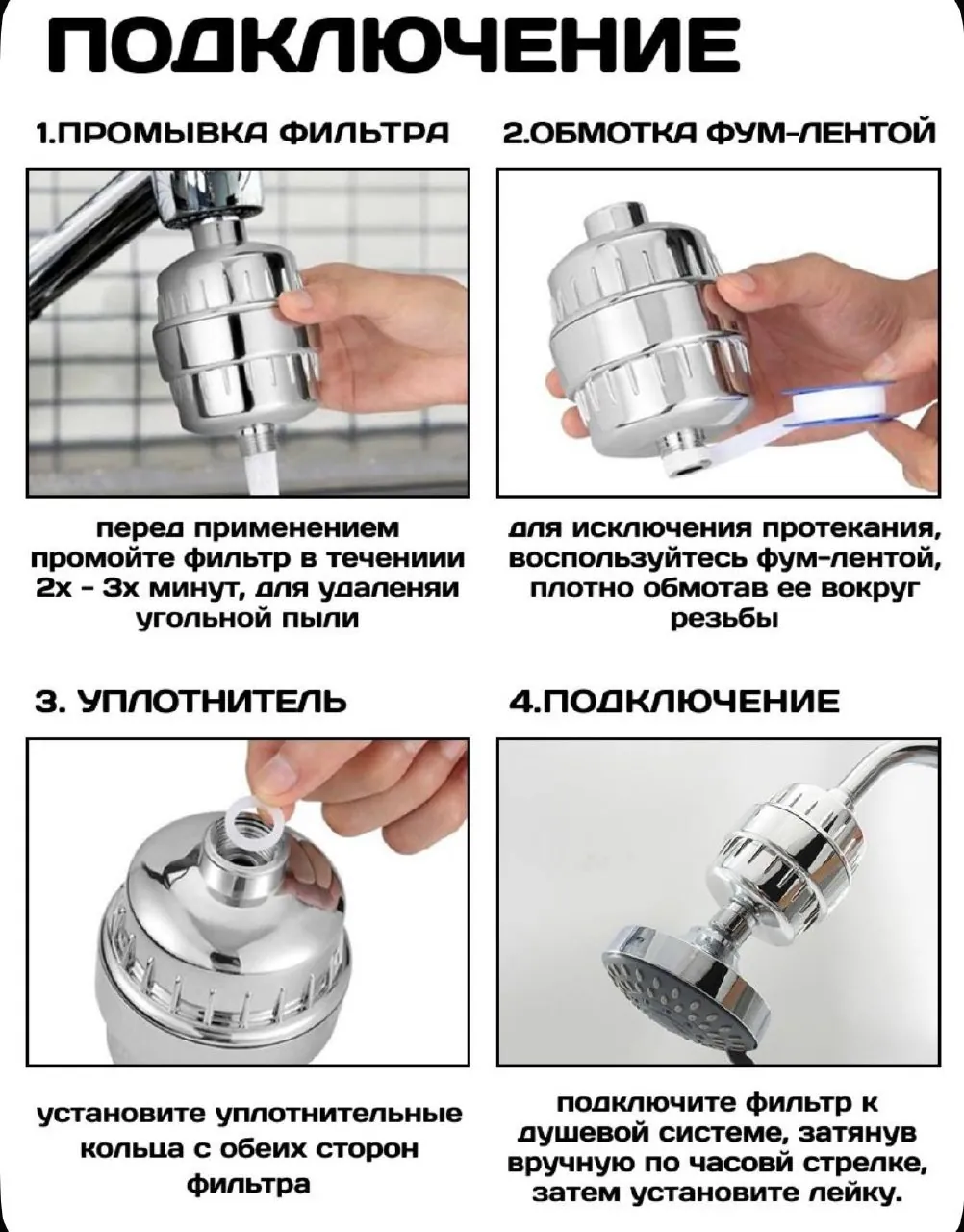 ПОДКЛЮЧЕНИЕ

1.ПРОМЫВКА ФИЛЬТРА

перед применением промойте фильтр в течениии 2х - 3х минут, для удаленяи угольной пыли

2.ОБМОТКА ФУМ-ЛЕНТОЙ

для исключения протекания, воспользуйтесь фум-лентой, плотно обмотав ее вокруг резьбы

3. УПЛОТНИТЕЛЬ

установите уплотнительные кольца с обеих сторон фильтра

4.ПОДКЛЮЧЕНИЕ

подключите фильтр к душевой системе, затянув вручную по часовй стрелке, затем установите лейку.